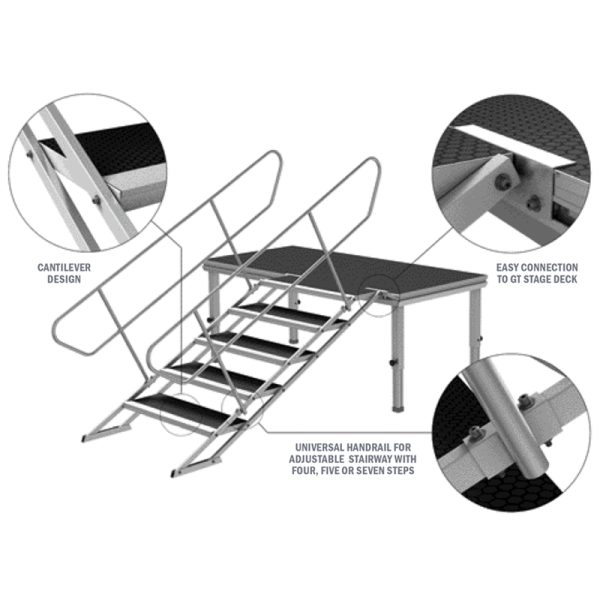 CANTILEVER DESIGN

EASY CONNECTION TO GT STAGE DECK

UNIVERSAL HANDRAIL FOR ADJUSTABLE STAIRWAY WITH FOUR, FIVE OR SEVEN STEPS