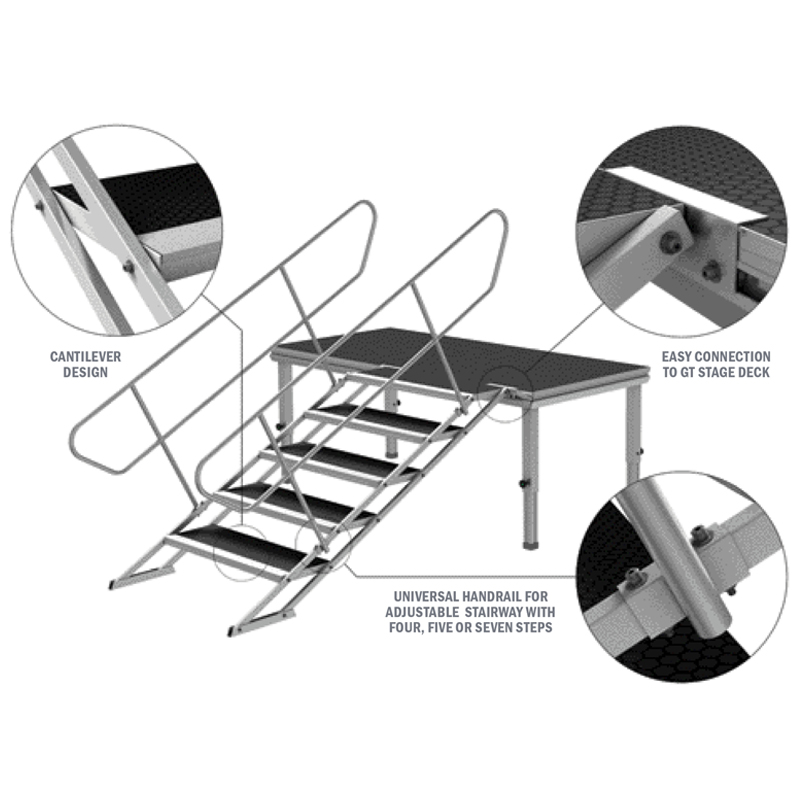 CANTILEVER DESIGN

EASY CONNECTION TO GT STAGE DECK

UNIVERSAL HANDRAIL FOR ADJUSTABLE STAIRWAY WITH FOUR, FIVE OR SEVEN STEPS